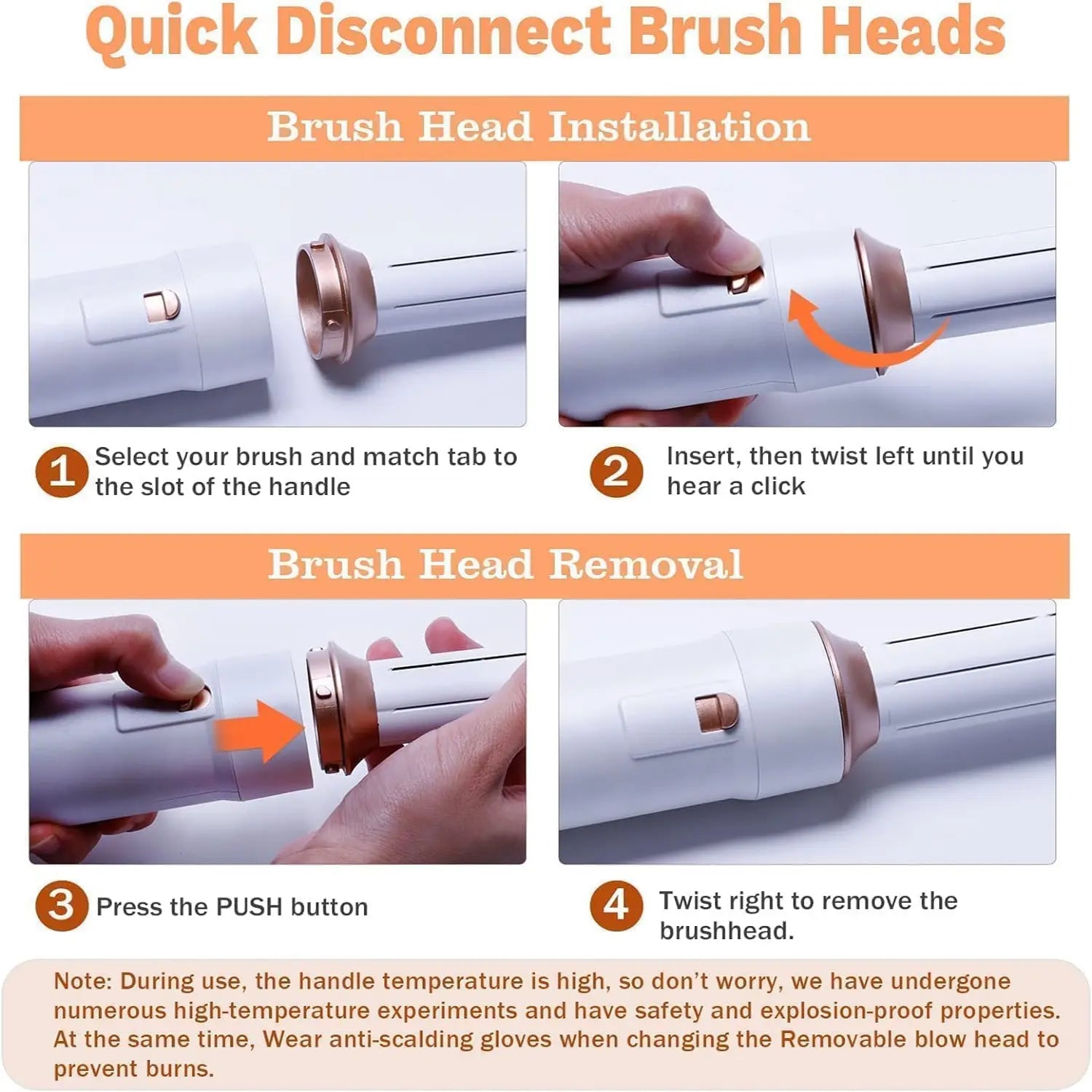 Quick Disconnect Brush Heads

Brush Head Installation

1 Select your brush and match tab to the slot of the handle

2 Insert, then twist left until you hear a click

Brush Head Removal

3 Press the PUSH button

4 Twist right to remove the brushhead.

Note: During use, the handle temperature is high, so don't worry, we have undergone numerous high-temperature experiments and have safety and explosion-proof properties. At the same time, Wear anti-scalding gloves when changing the Removable blow head to prevent burns.